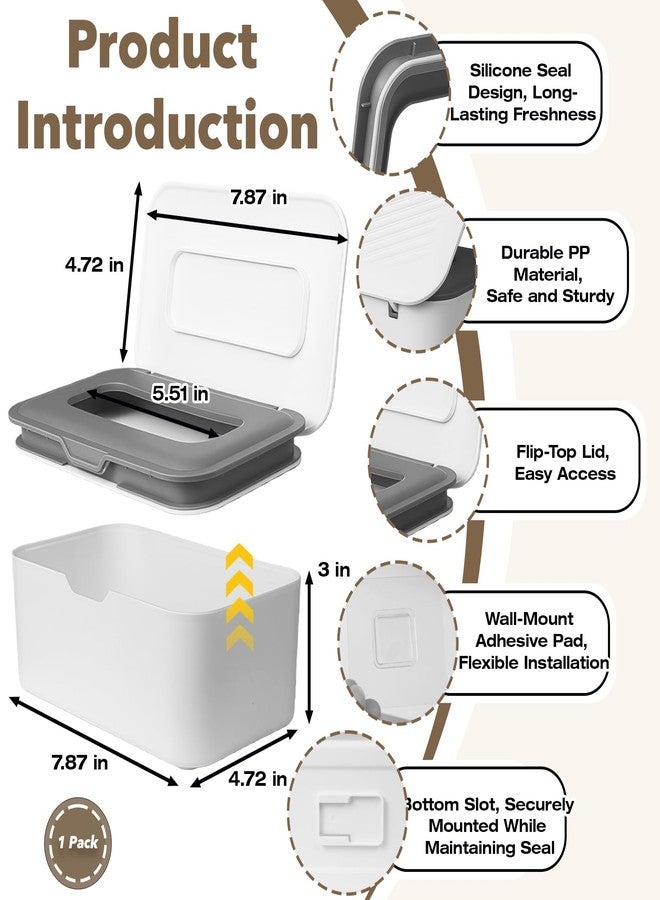 Product Introduction

7.87 in

4.72 in

5.51 in

3 in

7.87 in

4.72 in

1 Pack

Silicone Seal Design, Long-Lasting Freshness

Durable PP Material, Safe and Sturdy

Flip-Top Lid, Easy Access

Wall-Mount Adhesive Pad, Flexible Installation

Bottom Slot, Securely Mounted While Maintaining Seal